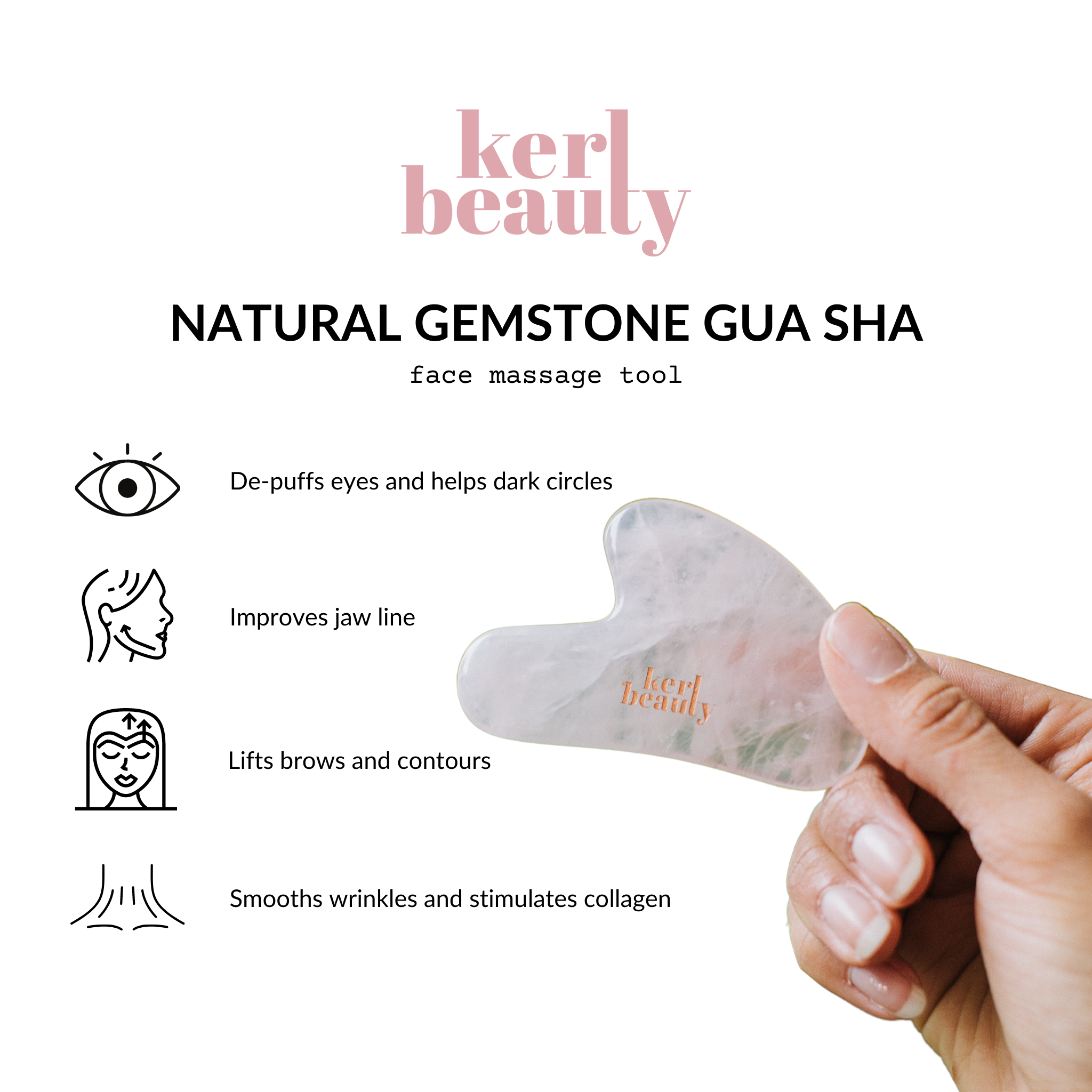 kerl beauty

NATURAL GEMSTONE GUA SHA

face massage tool

De-puffs eyes and helps dark circles

Improves jaw line

Lifts brows and contours

Smooths wrinkles and stimulates collagen

kerl beauty